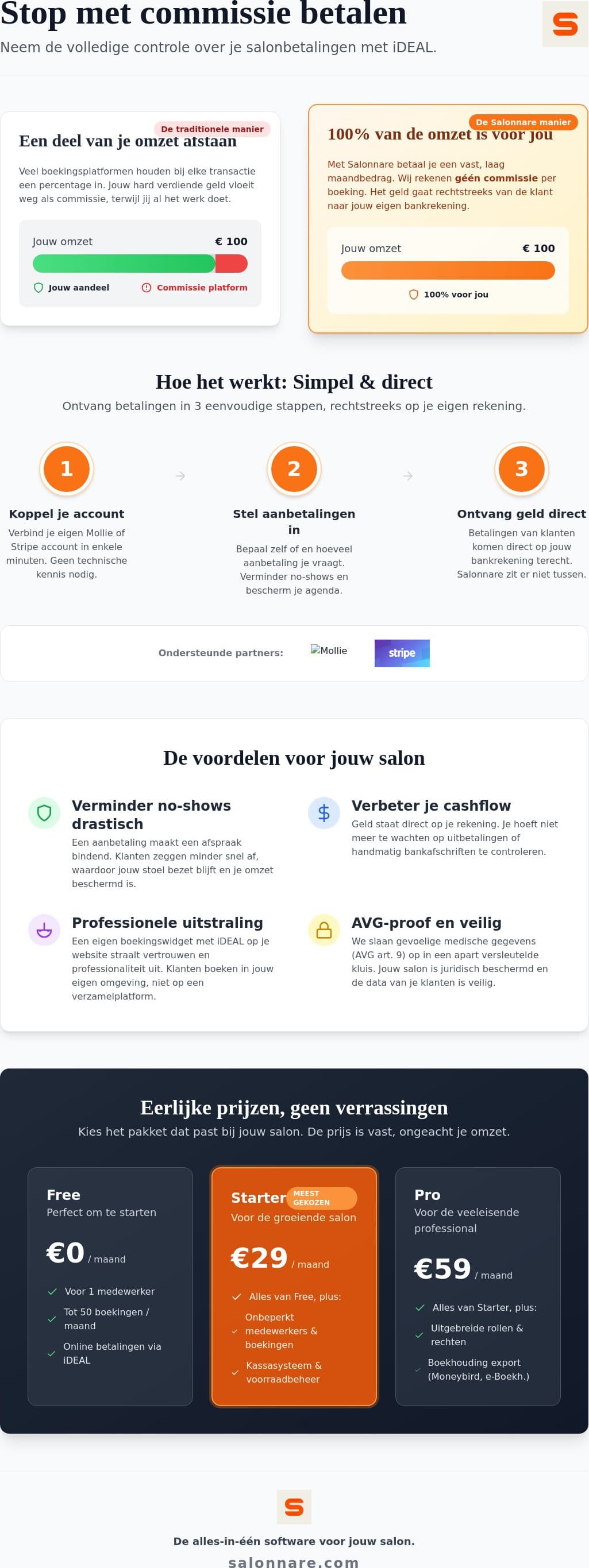 Stop met commissie betalen

Neem de volledige controle over je salonbetalingen met iDEAL.

De traditionele manier

Een deel van je omzet afstaan

Veel boekingsplatformen houden bij elke transactie een percentage in. Jouw hard verdiende geld vloeit weg als commissie, terwijl jij al het werk doet.

Jouw omzet € 100

Jouw aandeel Commissie platform

De Salonnare manier

100% van de omzet is voor jou

Met Salonnare betaal je een vast, laag maandbedrag. Wij rekenen géén commissie per boeking. Het geld gaat rechtstreeks van de klant naar jouw eigen bankrekening.

Jouw omzet € 100

100% voor jou

Hoe het werkt: Simpel & direct

Ontvang betalingen in 3 eenvoudige stappen, rechtstreeks op je eigen rekening.

1

Koppel je account

Verbind je eigen Mollie of Stripe account in enkele minuten. Geen technische kennis nodig.

2

Stel aanbetalingen in

Bepaal zelf of en hoeveel aanbetaling je vraagt. Verminder no-shows en bescherm je agenda.

3

Ontvang geld direct

Betalingen van klanten komen direct op jouw bankrekening terecht. Salonnare zit er niet tussen.

Ondersteunde partners: Mollie stripe

De voordelen voor jouw salon

Verminder no-shows drastisch

Een aanbetaling maakt een afspraak bindend. Klanten zeggen minder snel af, waardoor jouw stoel bezet blijft en je omzet beschermd is.

Verbeter je cashflow

Geld staat direct op je rekening. Je hoeft niet meer te wachten op uitbetalingen of handmatig bankafschriften te controleren.

Professionele uitstraling

Een eigen boekingswidget met iDEAL op je website straalt vertrouwen en professionaliteit uit. Klanten boeken in jouw eigen omgeving, niet op een verzamelplatform.

AVG-proof en veilig

We slaan gevoelige medische gegevens (AVG art. 9) op in een apart versleutelde kluis. Jouw salon is juridisch beschermd en de data van je klanten is veilig.

Eerlijke prijzen, geen verrassingen

Kies het pakket dat past bij jouw salon. De prijs is vast, ongeacht je omzet.

Free
Perfect om te starten
€0 / maand
✓ Voor 1 medewerker
✓ Tot 50 boekingen / maand
✓ Online betalingen via iDEAL

Starter MEEST GEKOZEN
Voor de groeiende salon
€29 / maand
✓ Alles van Free, plus:
✓ Onbeperkt medewerkers & boekingen
✓ Kassasysteem & voorraadbeheer

Pro
Voor de veeleisende professional
€59 / maand
✓ Alles van Starter, plus:
✓ Uitgebreide rollen & rechten
✓ Boekhouding export (Moneybird, e-Boekh.)

De alles-in-één software voor jouw salon.

salonnare.com